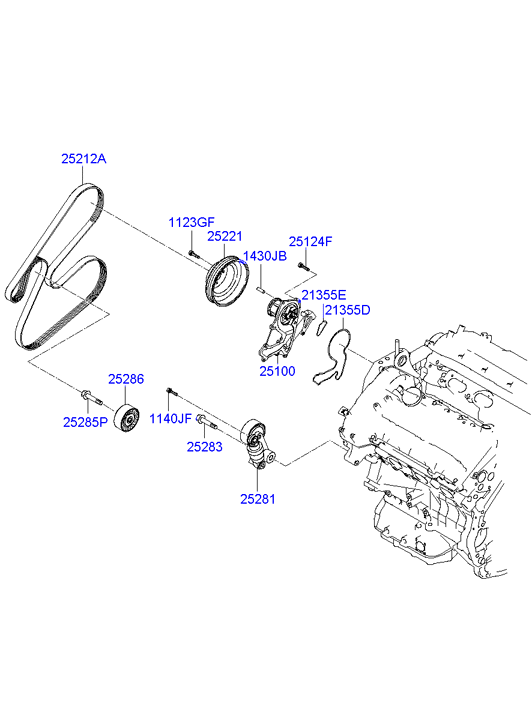 25212A
1123GF
25221
1430JB
25124F
21355E
21355D
25100
25286
25285P
1140JF
25283
25281