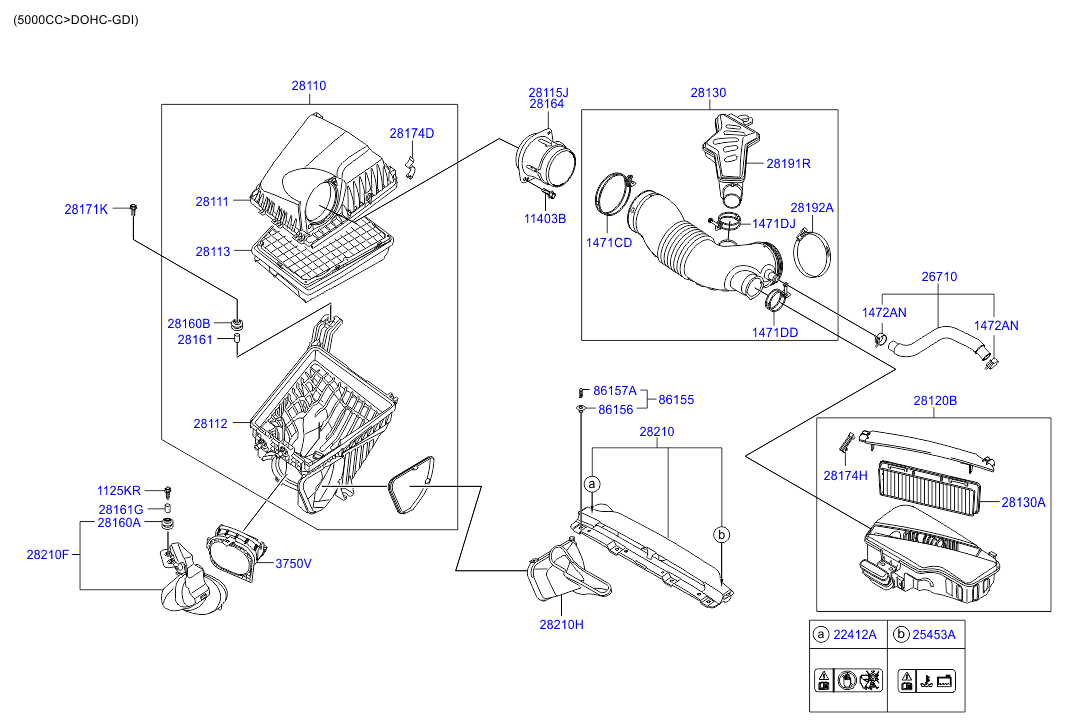 (5000CC>DOHC-GDI)

28110
28174D
28111
28113
28171K
28160B
28161
28112
1125KR
28161G
28160A
28210F
3750V
28115J
28164
11403B
28130
28191R
1471CD
1471DJ
28192A
1471DD
26710
1472AN
1472AN
86157A
86156
86155
28210
a
b
28210H
28120B
28174H
28130A
a 22412A
b 25453A