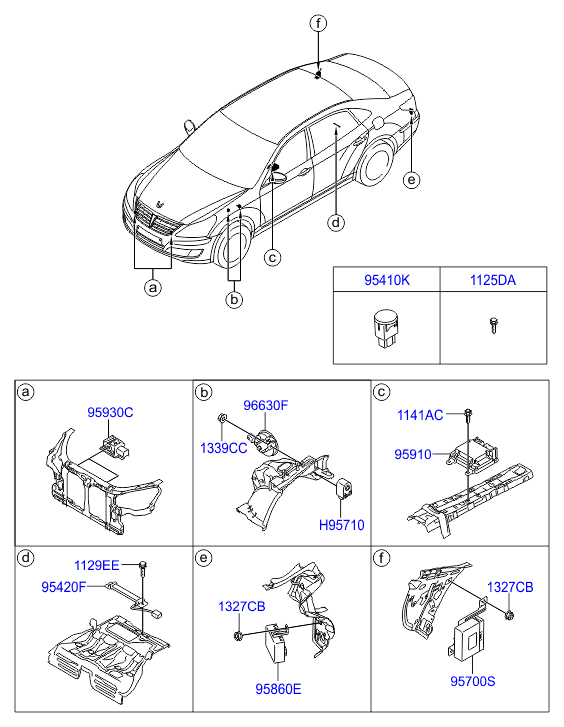 f

e

d

c

a

b

| 95410K | 1125DA |
|---|---|
| | |

a
95930C

b
96630F
1339CC
H95710

c
1141AC
95910

d
1129EE
95420F

e
1327CB
95860E

f
1327CB
95700S