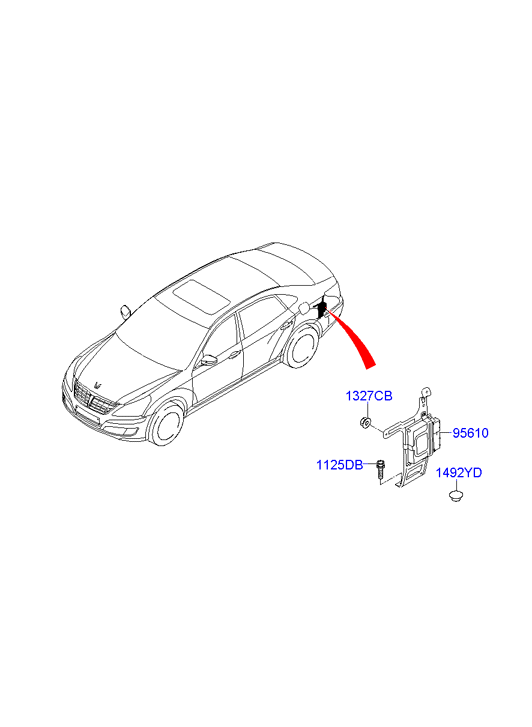 1327CB
95610
1125DB
1492YD