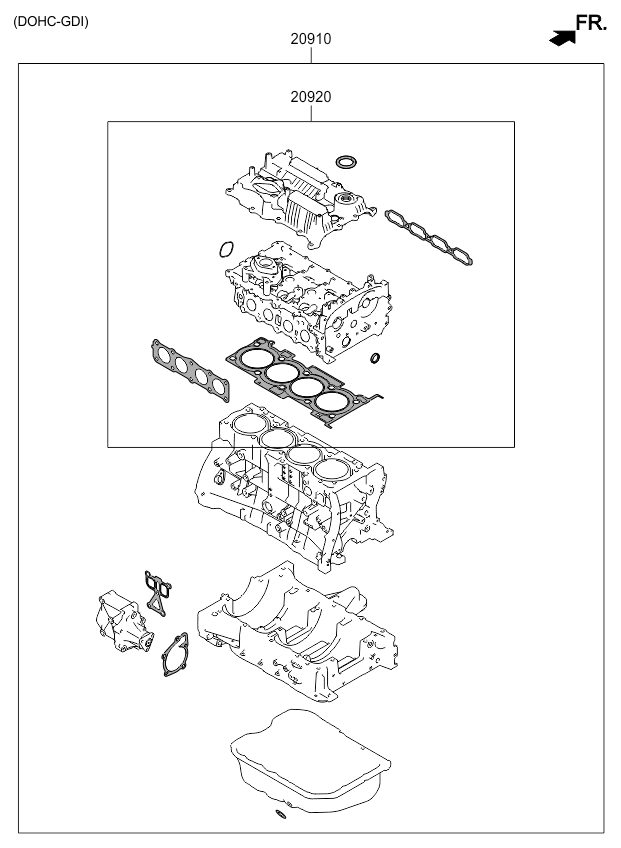 (DOHC-GDI)

FR.

20910

20920