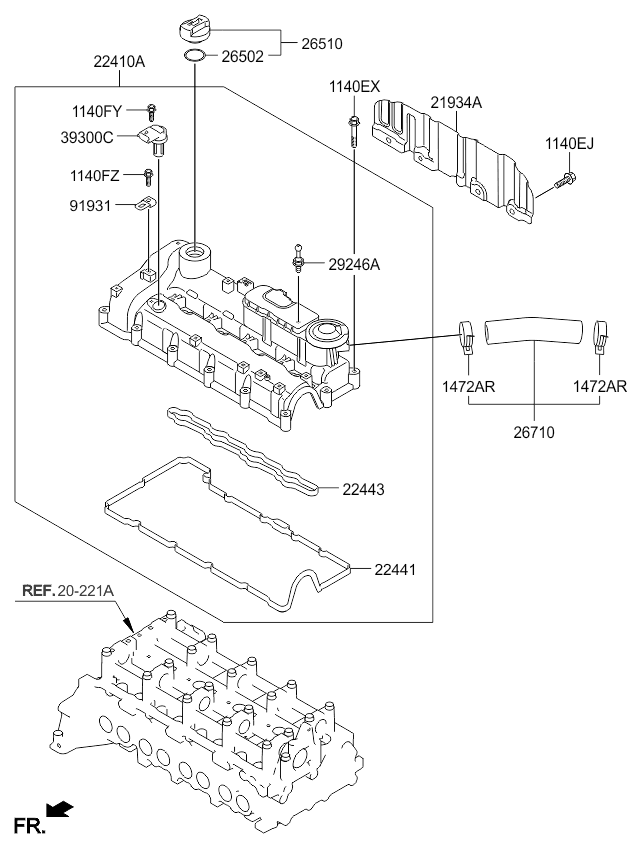 26510
26502
22410A
1140EX
21934A
1140FY
39300C
1140EJ
1140FZ
91931
29246A
1472AR
1472AR
26710
22443
22441
REF. 20-221A
FR.