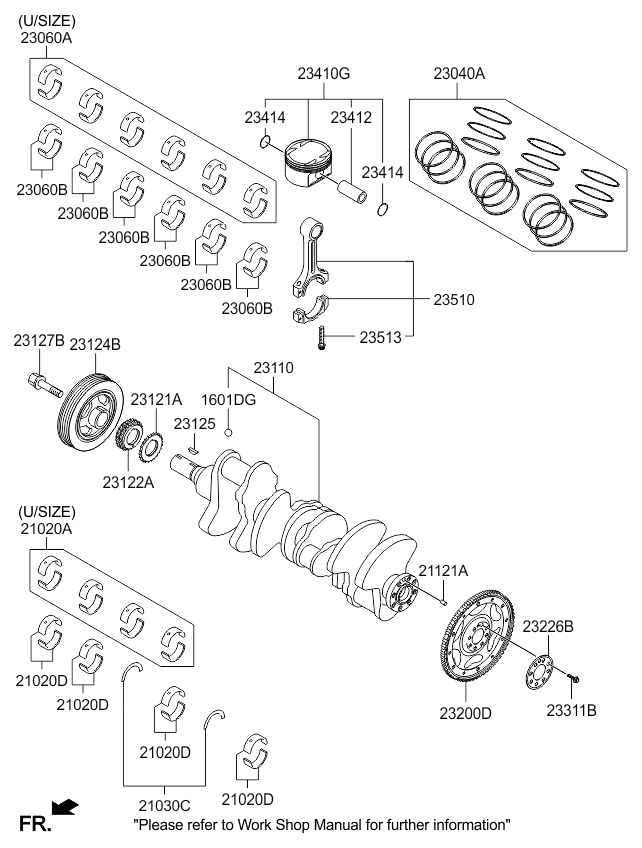 (U/SIZE)
23060A
23410G
23040A
23414
23412
23414
23060B
23060B
23060B
23060B
23060B
23060B
23510
23513
23127B
23124B
23110
23121A
1601DG
23125
23122A
(U/SIZE)
21020A
21121A
23226B
21020D
21020D
21020D
23200D
23311B
21030C
21020D
FR.
"Please refer to Work Shop Manual for further information"