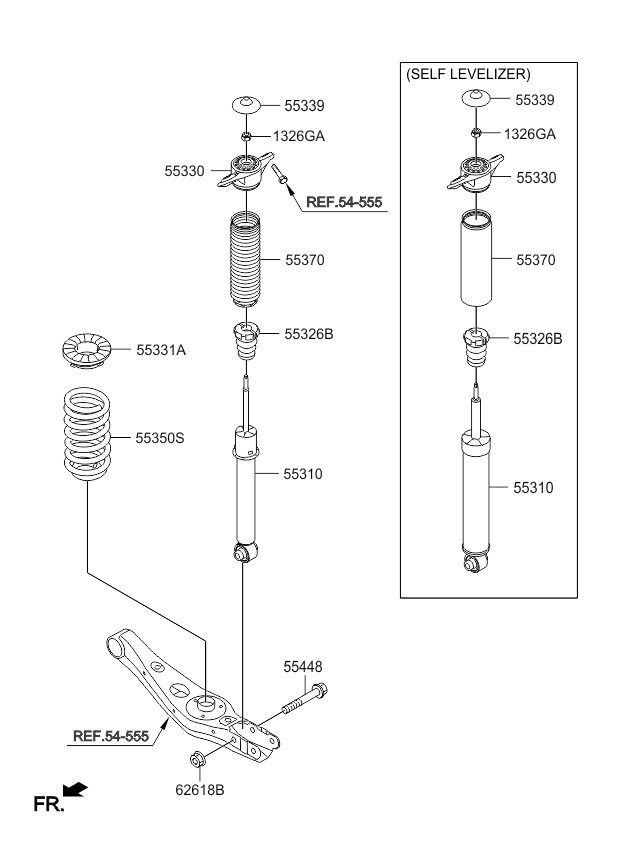 55339
1326GA
55330
REF.54-555
55370
55326B
55331A
55350S
55310
55448
REF.54-555
62618B
FR.

(SELF LEVELIZER)
55339
1326GA
55330
55370
55326B
55310