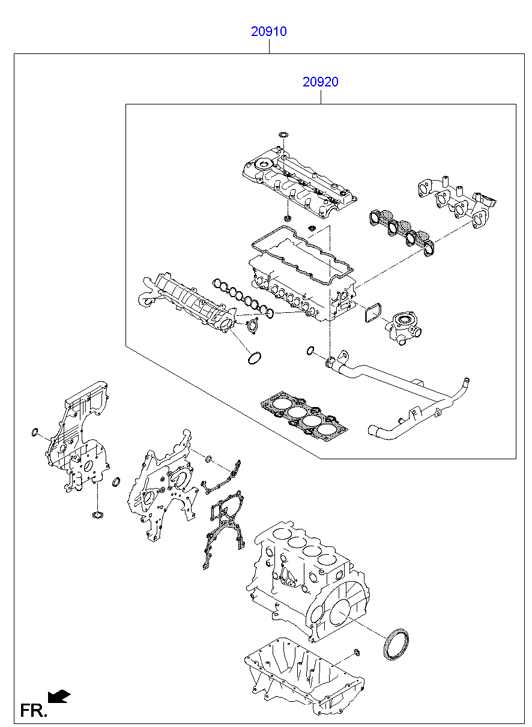 20910

20920

FR.