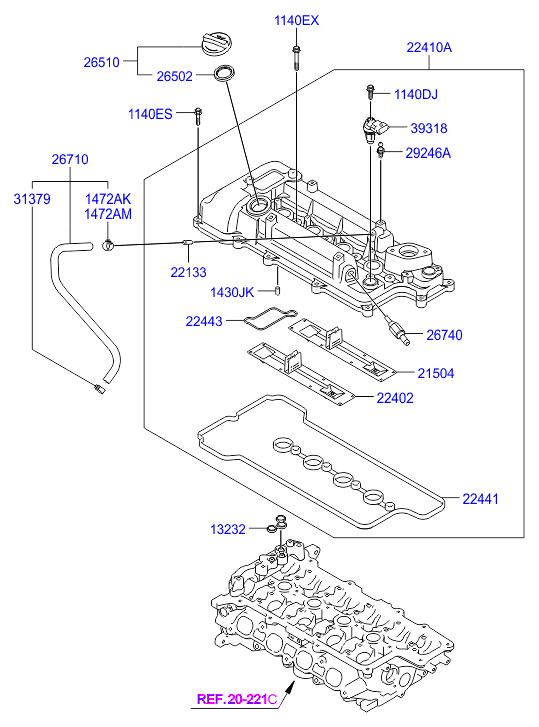 1140EX
22410A
26510
26502
1140DJ
1140ES
39318
29246A
26710
31379
1472AK
1472AM
22133
1430JK
22443
26740
21504
22402
22441
13232
REF.20-221C