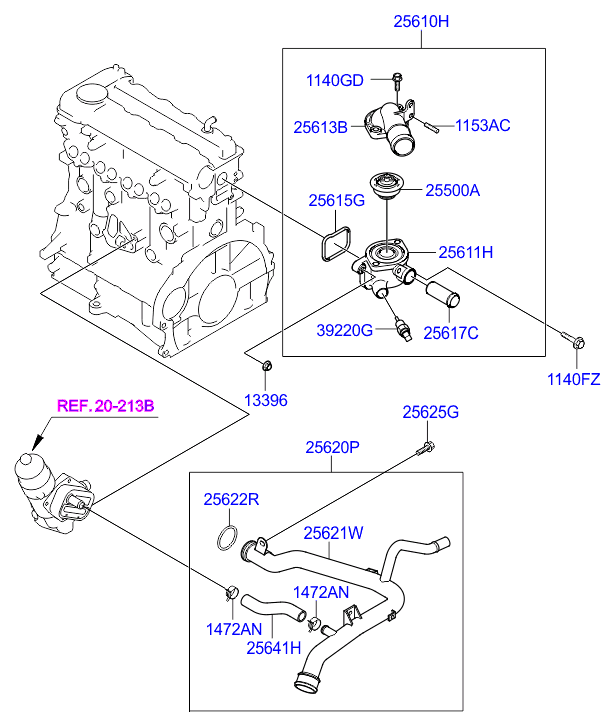 25610H
1140GD
25613B
1153AC
25500A
25615G
25611H
39220G
25617C
1140FZ
13396
REF. 20-213B
25625G
25620P
25622R
25621W
1472AN
1472AN
25641H