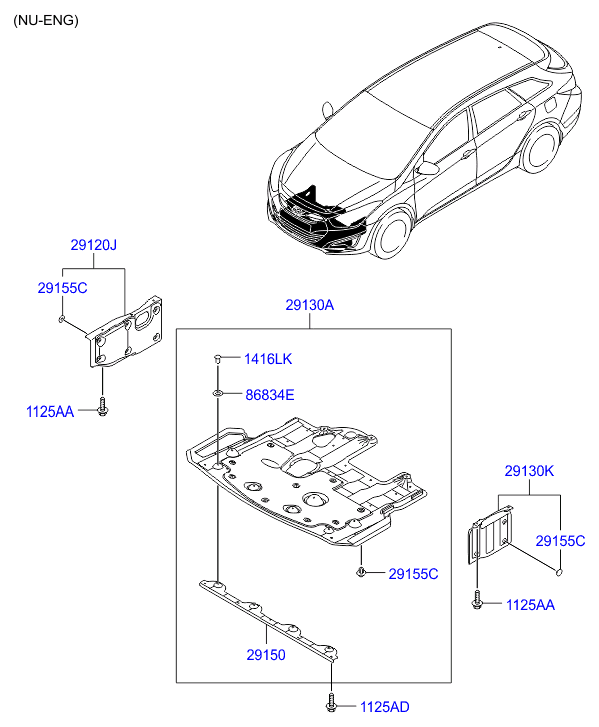 (NU-ENG)

29120J
29155C
1125AA

29130A
1416LK
86834E
29155C
29150
1125AD

29130K
29155C
1125AA