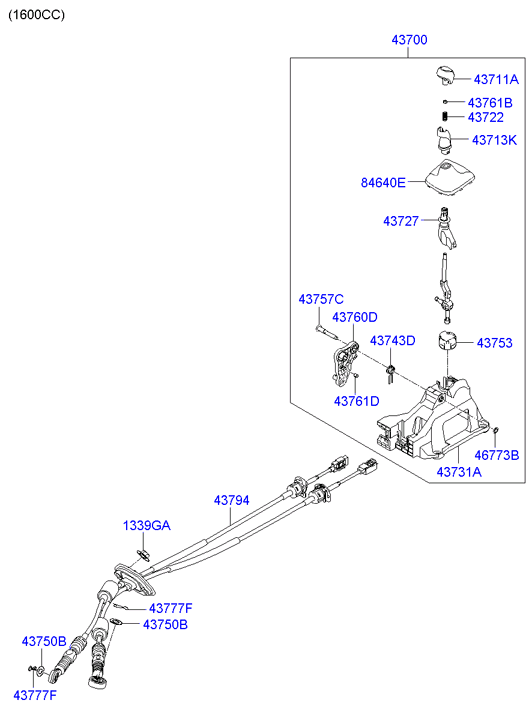 (1600CC)

43700

43711A

43761B

43722

43713K

84640E

43727

43757C

43760D

43743D

43753

43761D

46773B

43731A

43794

1339GA

43777F

43750B

43750B

43777F