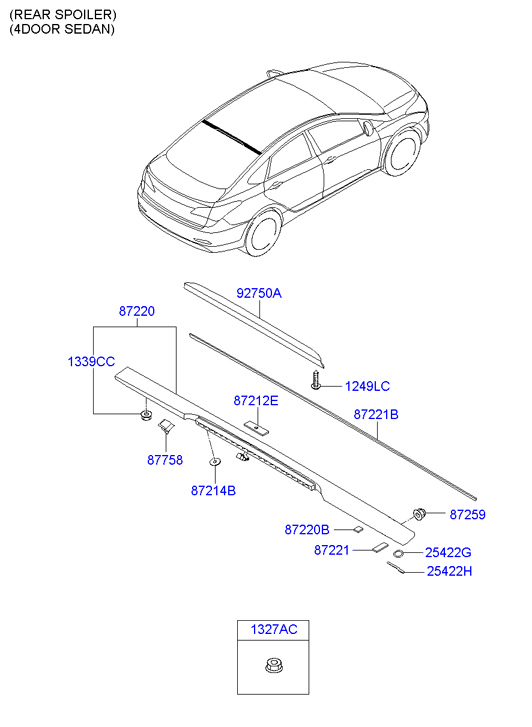 (REAR SPOILER)
(4DOOR SEDAN)

92750A
87220
1339CC
1249LC
87212E
87221B
87758
87214B
87259
87220B
87221
25422G
25422H
1327AC