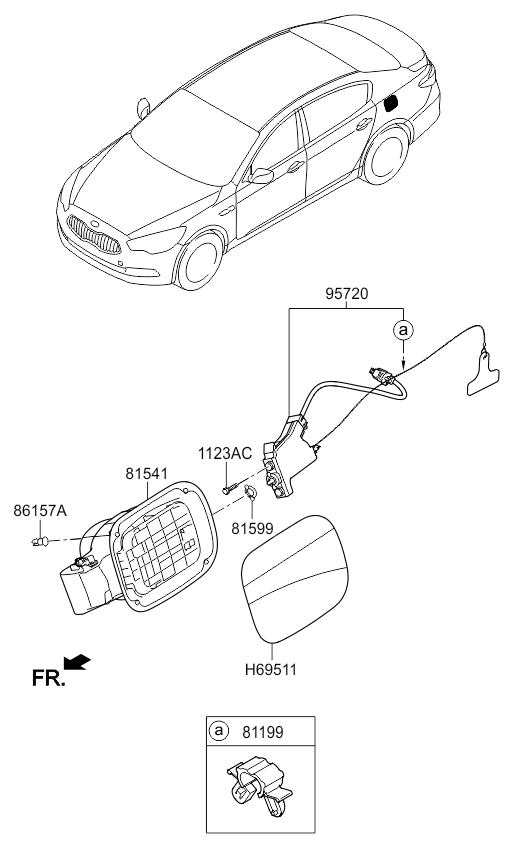 95720

a

1123AC

81541

86157A

81599

H69511

FR.

a 81199