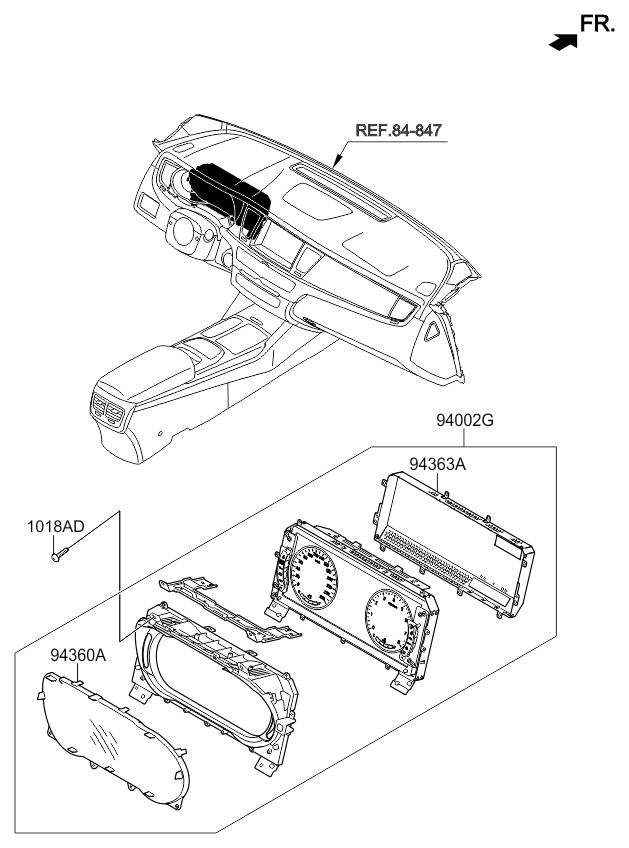 FR.

REF.84-847

94002G

94363A

1018AD

94360A