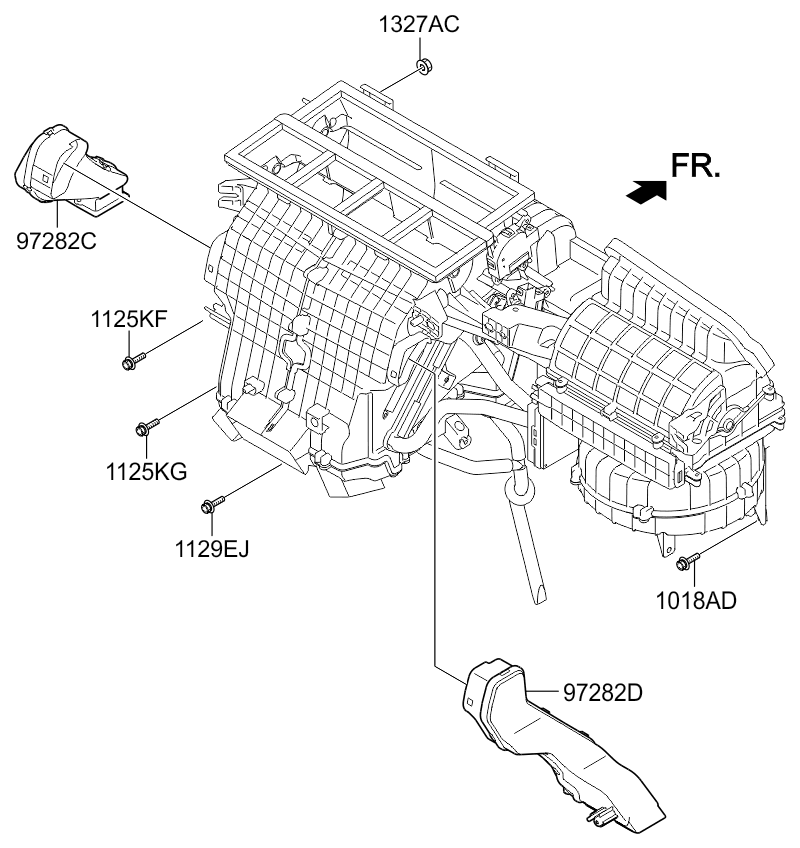 1327AC

FR.

97282C

1125KF

1125KG

1129EJ

1018AD

97282D