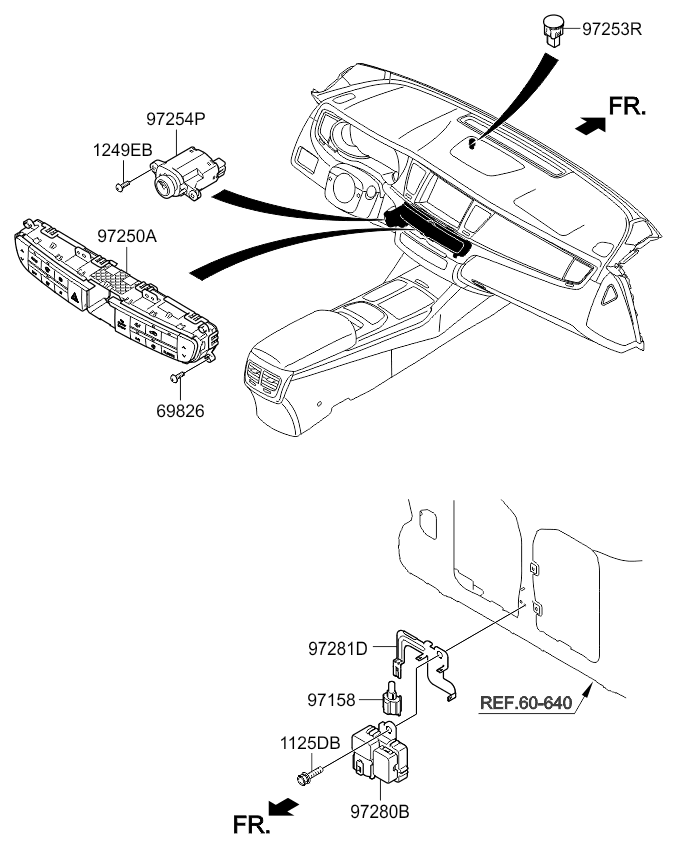 97253R
FR.
97254P
1249EB
97250A
69826
97281D
97158
REF.60-640
1125DB
97280B
FR.