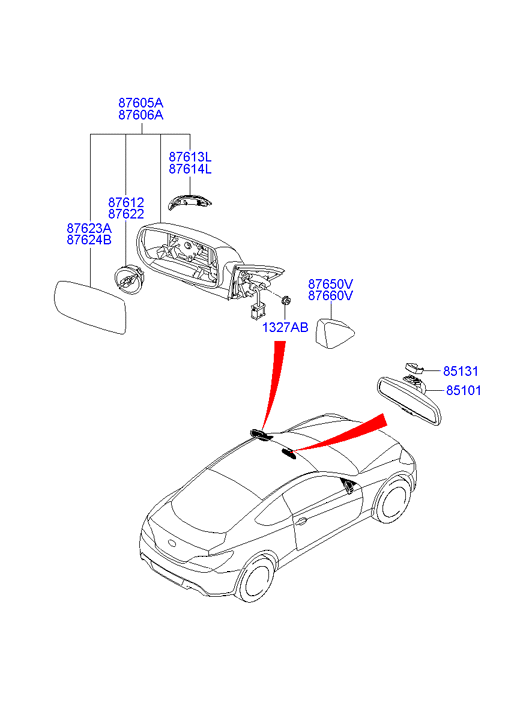 87605A
87606A

87613L
87614L

87612
87622

87623A
87624B

87650V
87660V

1327AB

85131

85101