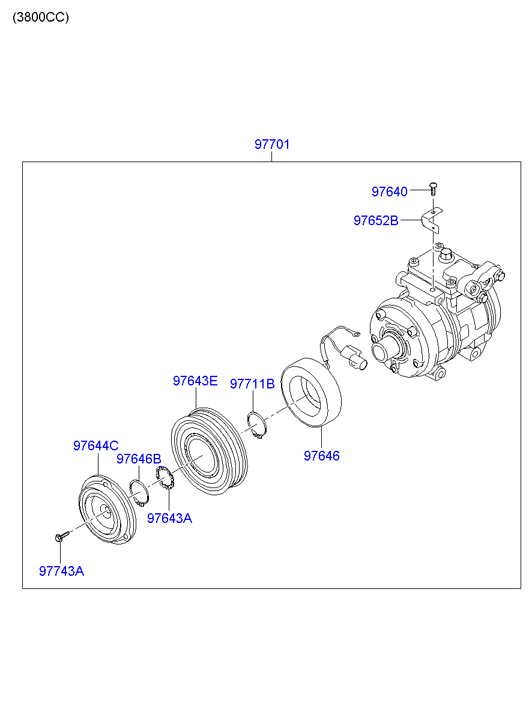 (3800CC)

97701

97640

97652B

97643E

97711B

97644C

97646B

97646

97643A

97743A