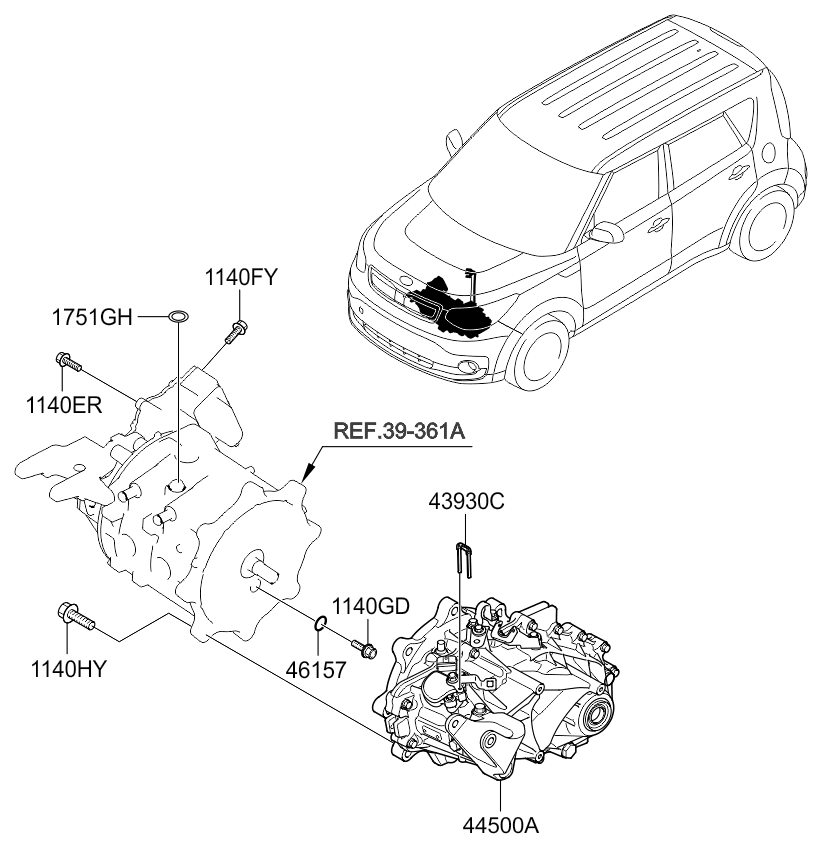 1140FY
1751GH
1140ER
REF.39-361A
43930C
1140GD
1140HY
46157
44500A