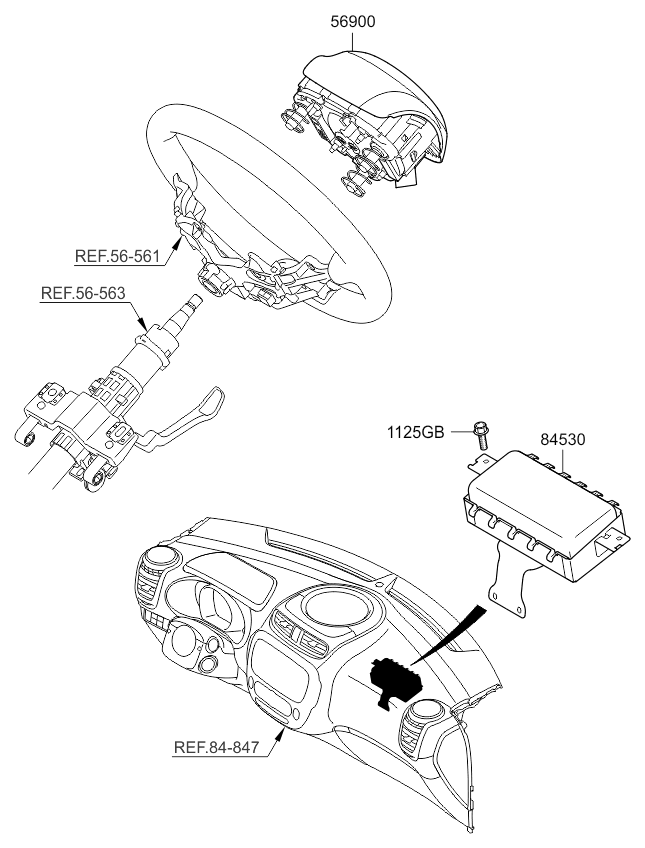 56900

REF.56-561

REF.56-563

1125GB

84530

REF.84-847