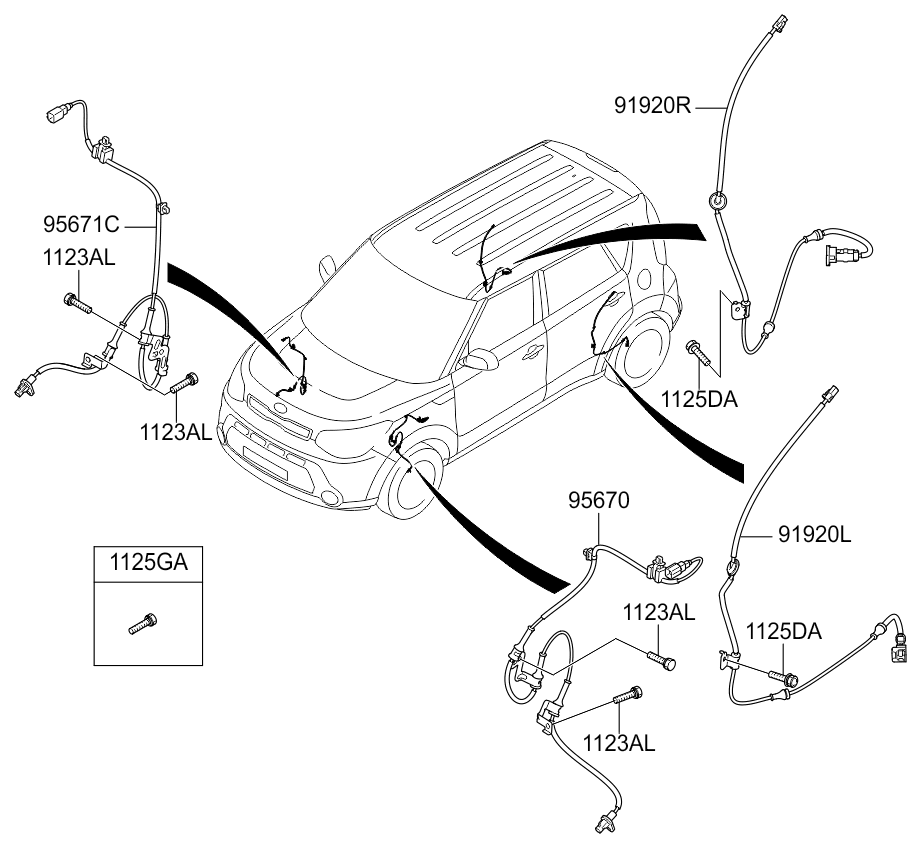 91920R

95671C

1123AL

1123AL

1125DA

95670

91920L

1125GA

1123AL

1125DA

1123AL