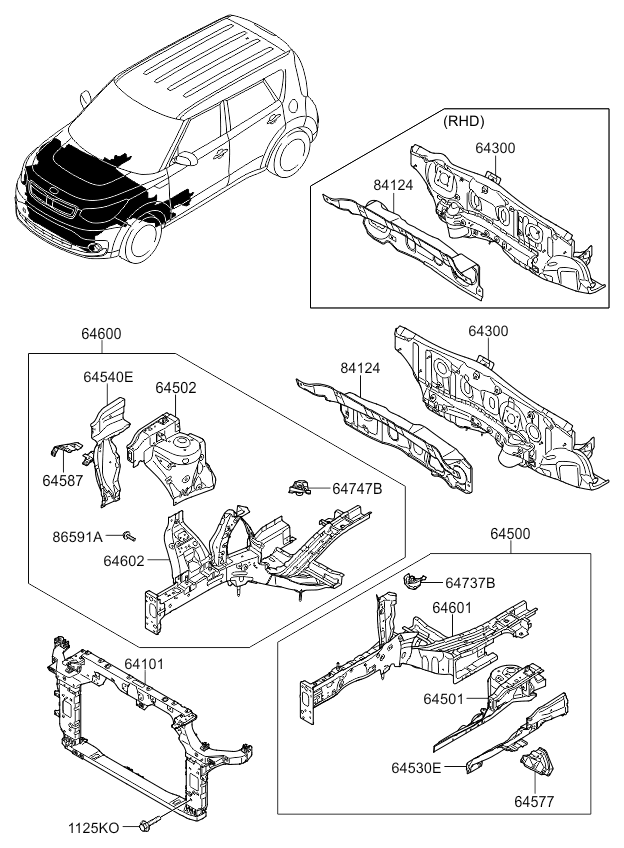 (RHD)
64300
84124
64600
64300
84124
64540E
64502
64587
64747B
86591A
64602
64500
64737B
64601
64101
64501
64530E
64577
1125KO