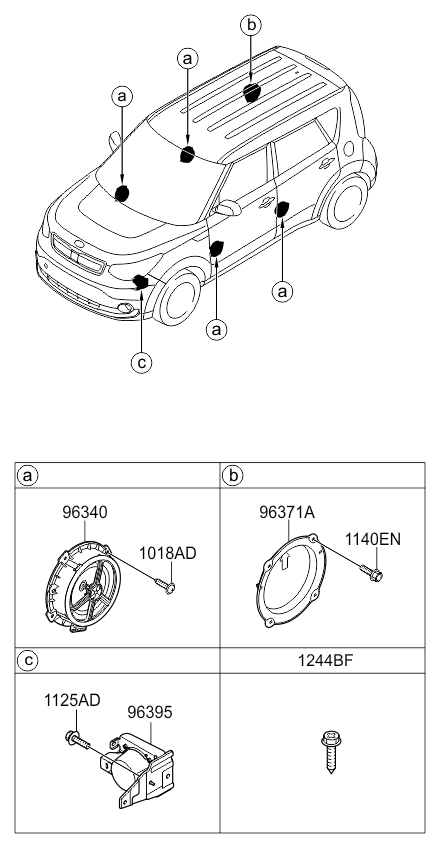 b
a
a
a
a
c

| a | b |
|---|---|
| 96340 1018AD | 96371A 1140EN |
| c | 1244BF |
| 1125AD 96395 | |