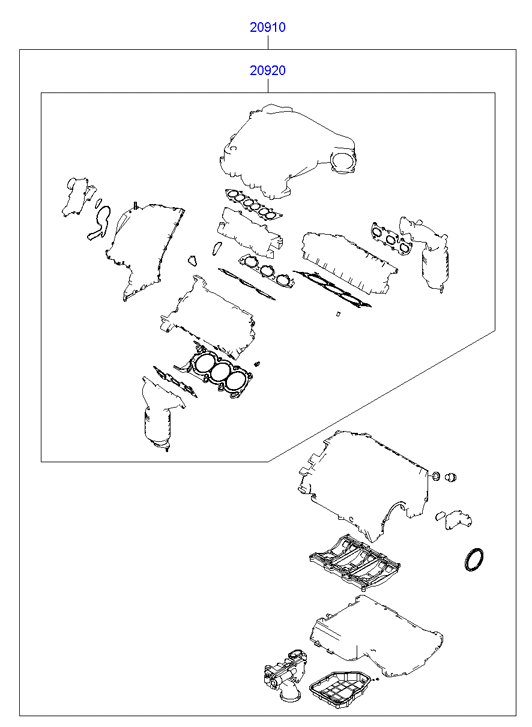 20910

20920