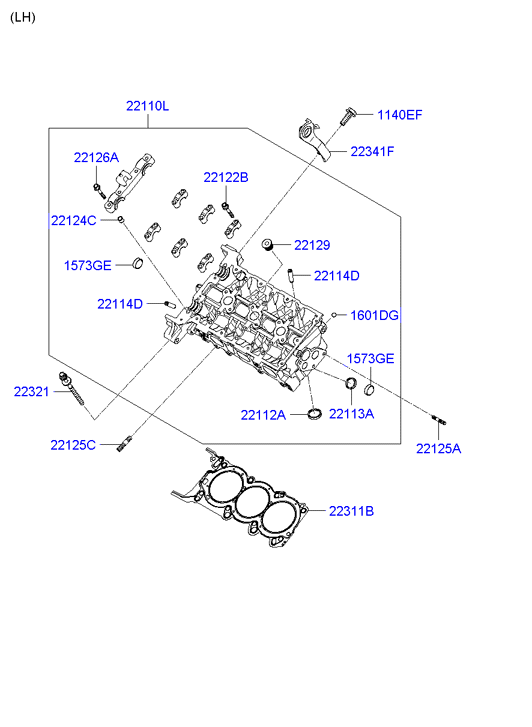 (LH)

22110L

1140EF

22341F

22126A

22122B

22124C

22129

1573GE

22114D

22114D

1601DG

1573GE

22321

22112A

22113A

22125C

22125A

22311B