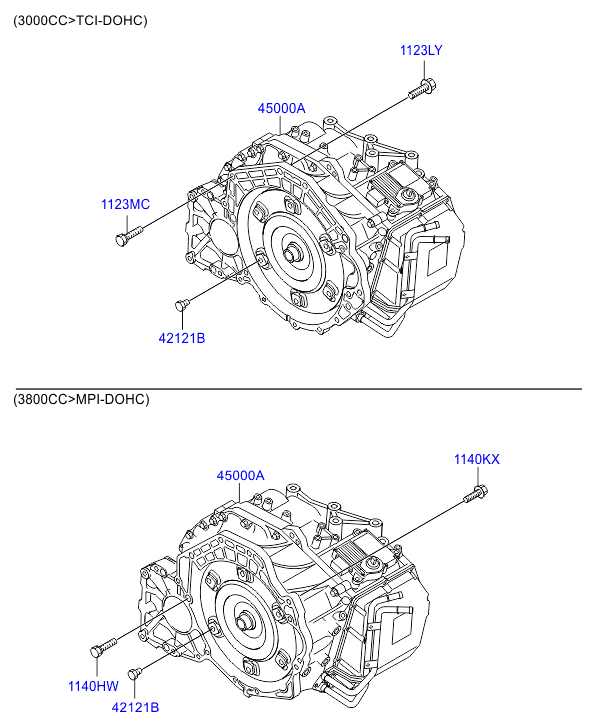 (3000CC>TCI-DOHC)

1123LY

45000A

1123MC

42121B

(3800CC>MPI-DOHC)

1140KX

45000A

1140HW

42121B