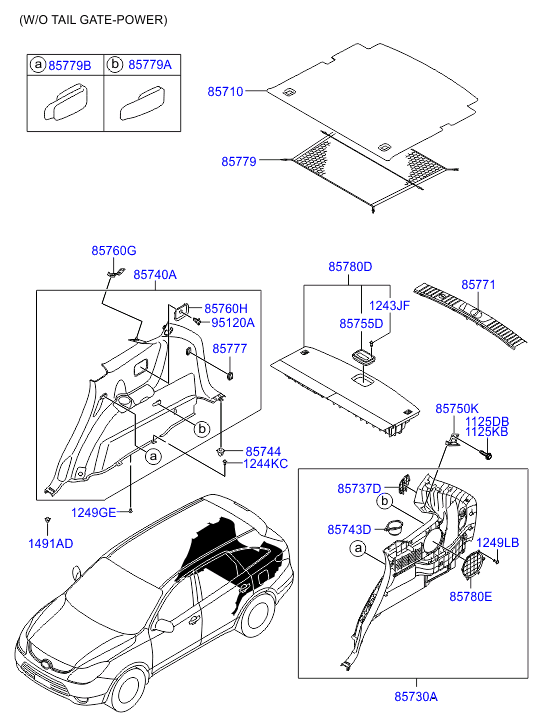 (W/O TAIL GATE-POWER)

| a 85779B | b 85779A |
|---|---|
| | |

85710

85779

85760G

85740A

85760H

95120A

85777

b

a

85744

1244KC

1249GE

1491AD

85780D

1243JF

85755D

85771

85750K

1125DB

1125KB

85737D

b

85743D

a

1249LB

85780E

85730A