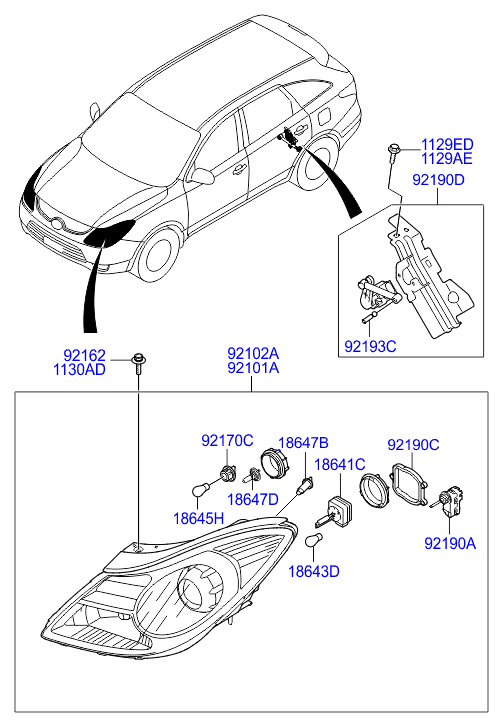 1129ED
1129AE
92190D
92193C
92162
1130AD
92102A
92101A
92170C
18647B
92190C
18641C
18647D
18645H
92190A
18643D