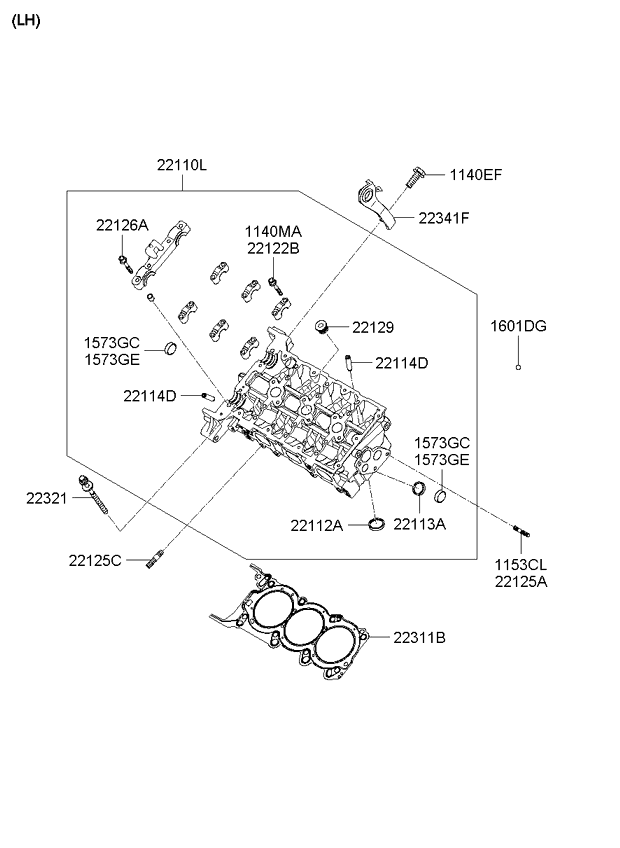 (LH)

22110L

1140EF

22341F

22126A

1140MA
22122B

22129

1601DG

1573GC
1573GE

22114D

22114D

1573GC
1573GE

22321

22112A

22113A

22125C

1153CL
22125A

22311B