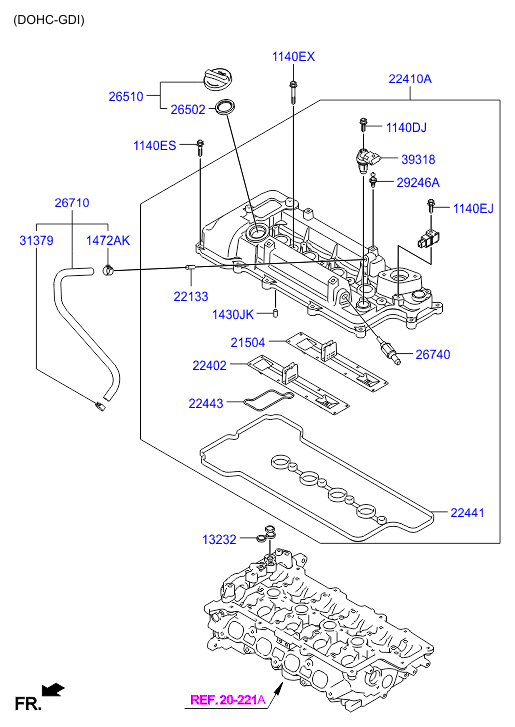 (DOHC-GDI)

1140EX

22410A

26510

26502

1140DJ

1140ES

39318

29246A

26710

1140EJ

31379

1472AK

22133

1430JK

21504

26740

22402

22443

22441

13232

FR.

REF. 20-221A