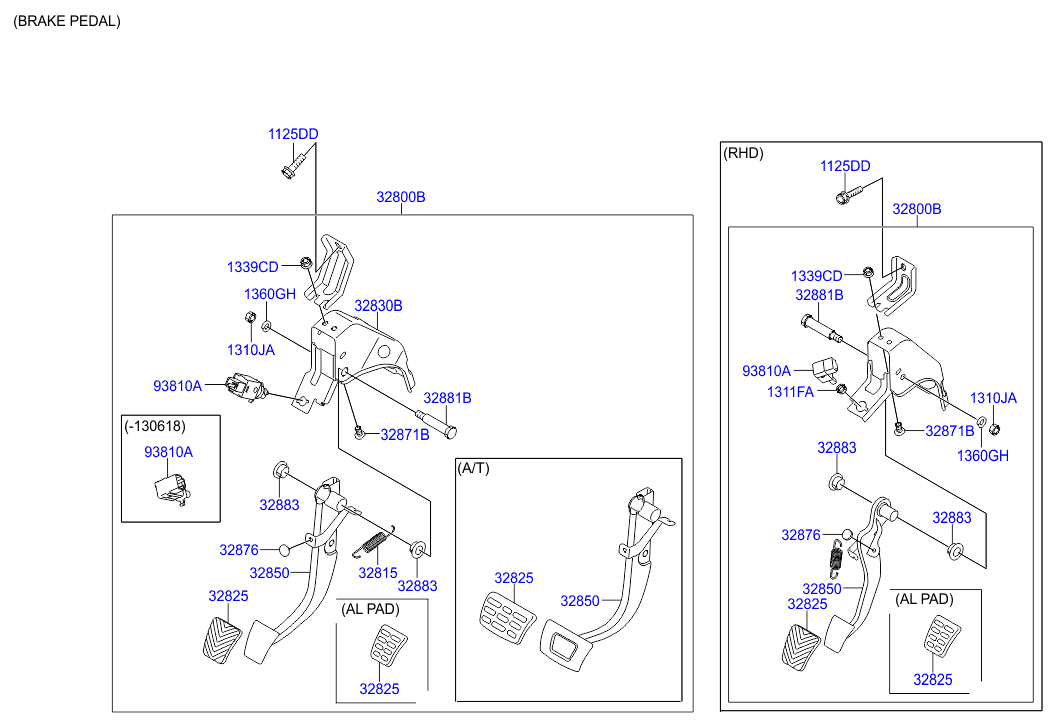 (BRAKE PEDAL)

1125DD
32800B
1339CD
1360GH
32830B
1310JA
93810A
32881B
32871B
(-130618)
93810A
32883
32876
32850
32815
32883
32825
(AL PAD)
32825
(A/T)
32825
32850

(RHD)
1125DD
32800B
1339CD
32881B
93810A
1311FA
1310JA
32871B
1360GH
32883
32883
32876
32850
32825
(AL PAD)
32825