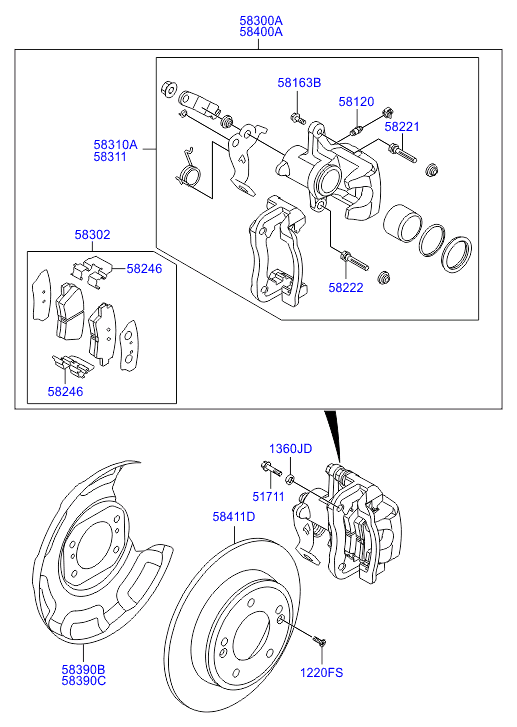 58300A
58400A

58163B
58120
58221
58310A
58311
58302
58246
58222
58246

1360JD
51711
58411D
58390B
58390C
1220FS