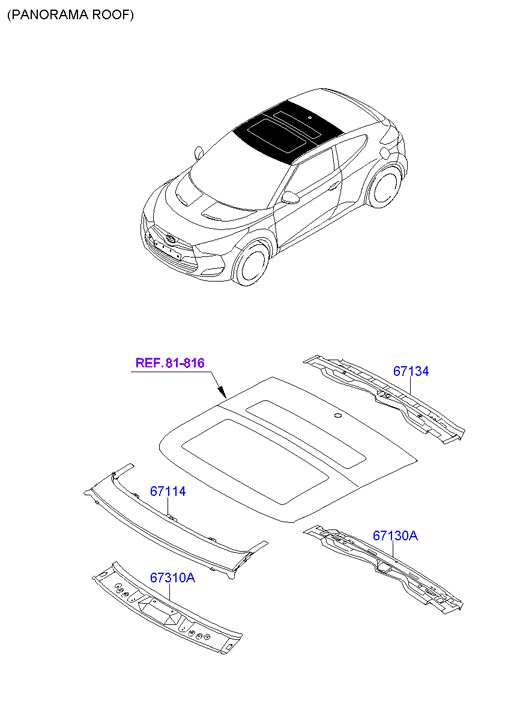 (PANORAMA ROOF)

REF. 81-816

67134

67114

67130A

67310A