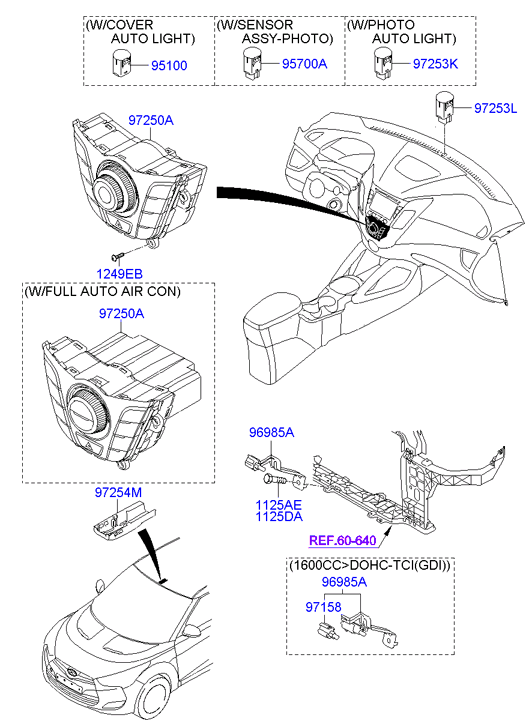 (W/COVER AUTO LIGHT)
95100

(W/SENSOR ASSY-PHOTO)
95700A

(W/PHOTO AUTO LIGHT)
97253K

97253L

97250A

1249EB

(W/FULL AUTO AIR CON)
97250A

97254M

96985A

1125AE
1125DA

REF.60-640

(1600CC>DOHC-TCI(GDI))
96985A
97158