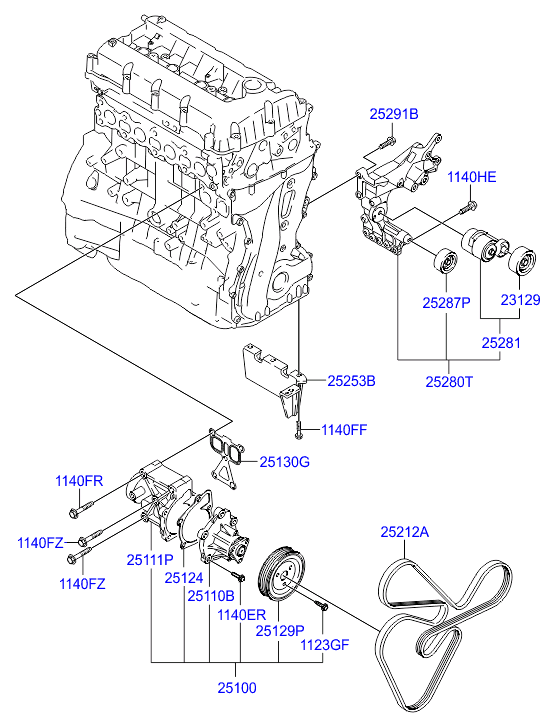 25291B

1140HE

25287P

23129

25281

25280T

25253B

1140FF

25130G

1140FR

1140FZ

1140FZ

25111P

25124

25110B

1140ER

25129P

1123GF

25212A

25100