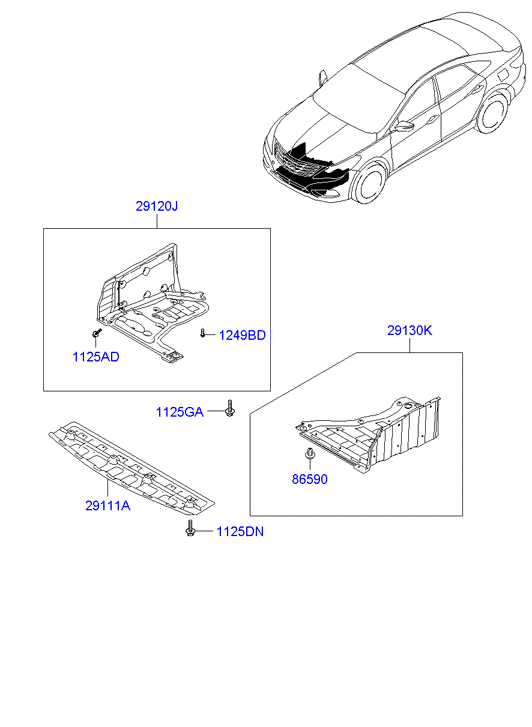 29120J

1249BD

1125AD

29130K

1125GA

86590

29111A

1125DN