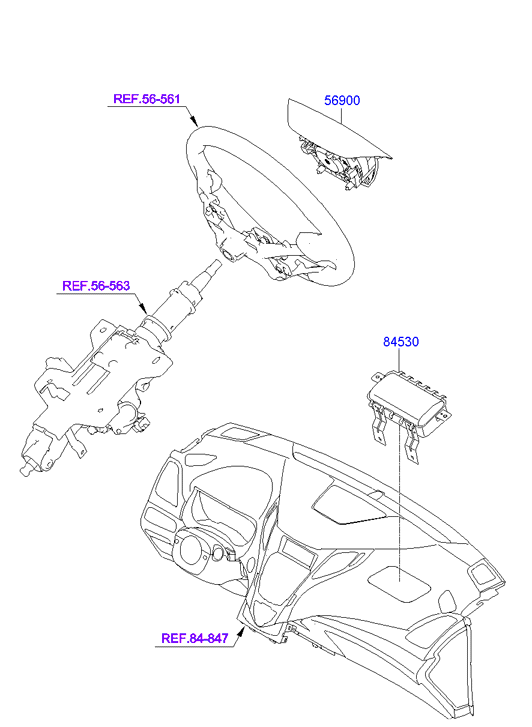 REF.56-561

56900

REF.56-563

84530

REF.84-847