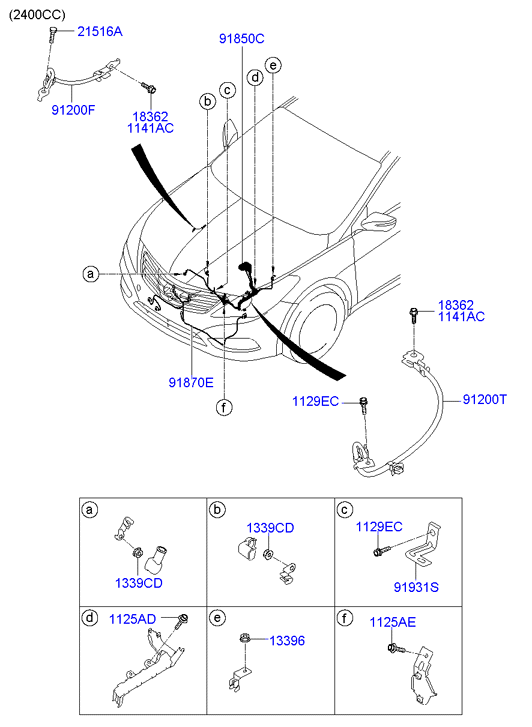 (2400CC)

21516A

91200F

18362
1141AC

91850C

b c d e

a

91870E

f

18362
1141AC

1129EC

91200T

a

1339CD

b

1339CD

c

1129EC

91931S

d

1125AD

e

13396

f

1125AE