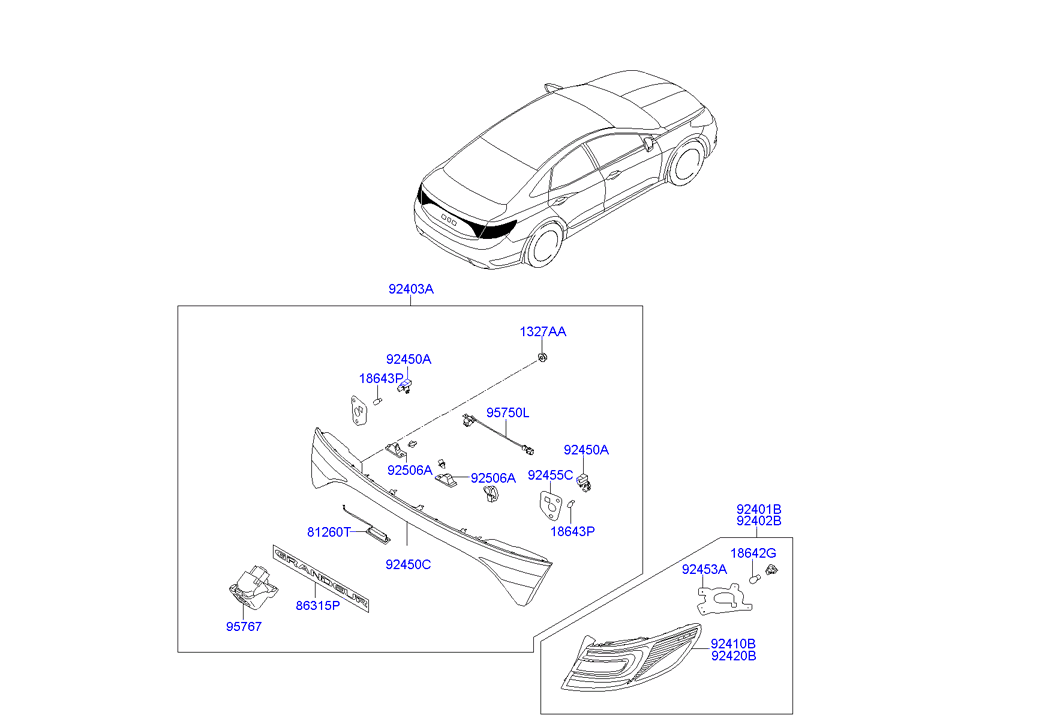 92403A
1327AA
92450A
18643P
95750L
92450A
92506A
92506A
92455C
18643P
81260T
92450C
GRANDEUR
86315P
95767
92401B
92402B
18642G
92453A
92410B
92420B