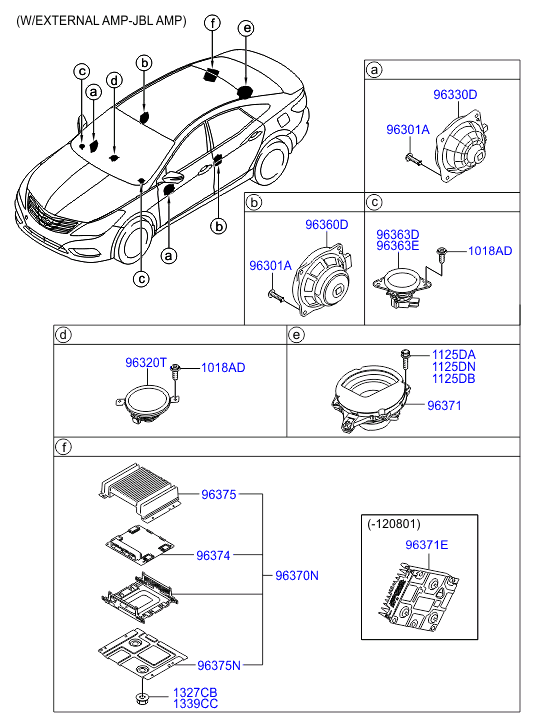 (W/EXTERNAL AMP-JBL AMP)

f
e
c
a
d
b
b
a
c

a
96330D
96301A

b
96360D
96301A

c
96363D
96363E
1018AD

d
96320T
1018AD

e
1125DA
1125DN
1125DB
96371

f
96375
96374
96370N
96375N
1327CB
1339CC

(-120801)
96371E