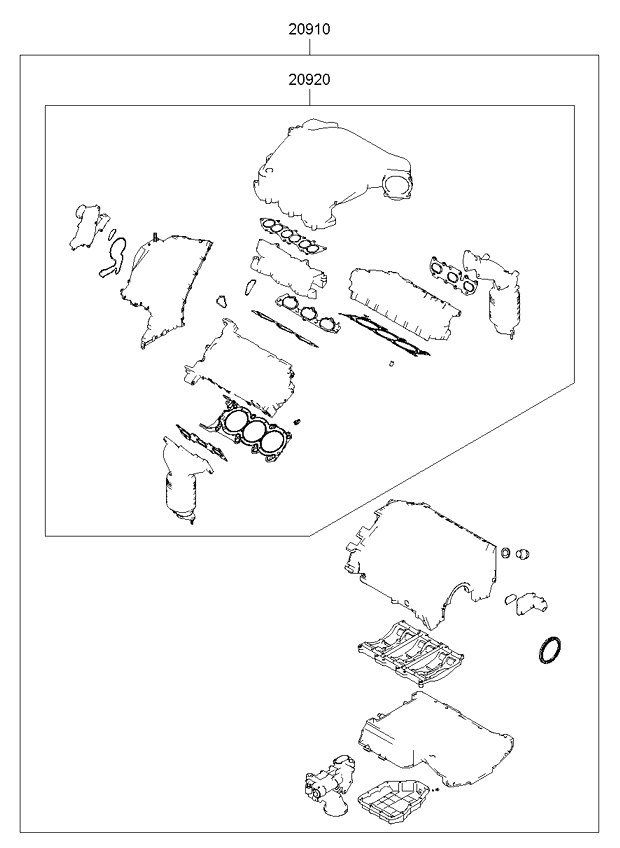 20910

20920