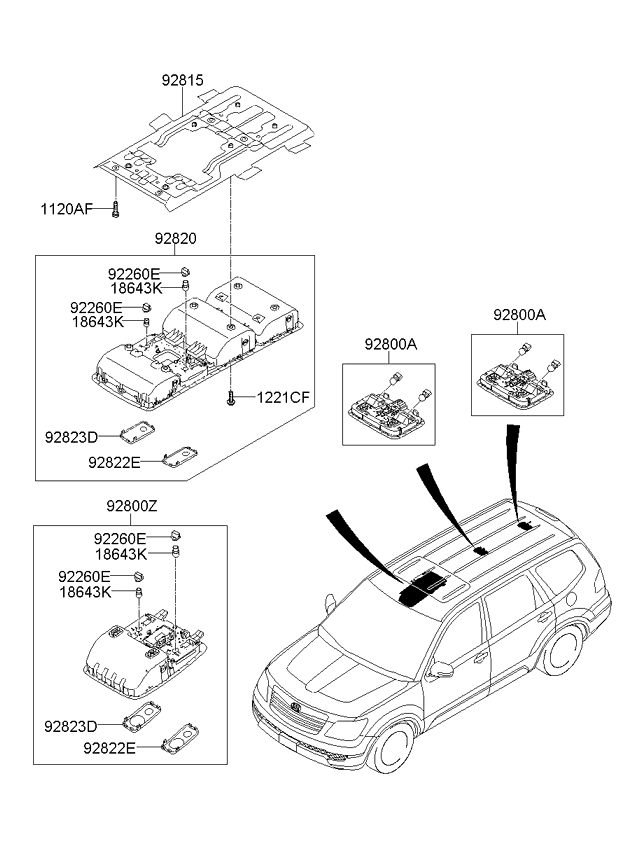 92815

1120AF

92820

92260E
18643K
92260E
18643K

1221CF

92823D
92822E

92800A

92800A

92800Z

92260E
18643K
92260E
18643K

92823D
92822E