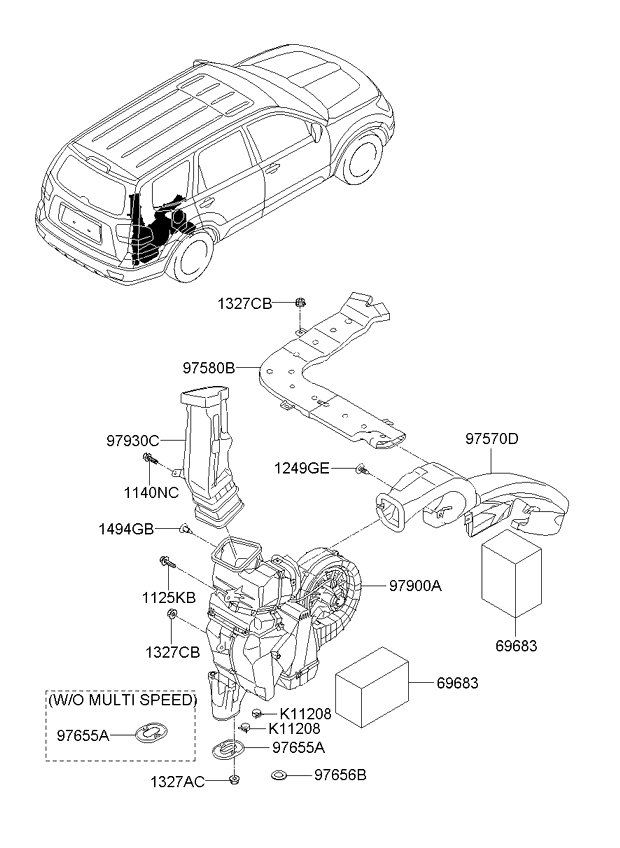 1327CB
97580B
97930C
1140NC
1249GE
97570D
1494GB
1125KB
97900A
1327CB
69683
69683
(W/O MULTI SPEED)
97655A
K11208
K11208
97655A
1327AC
97656B