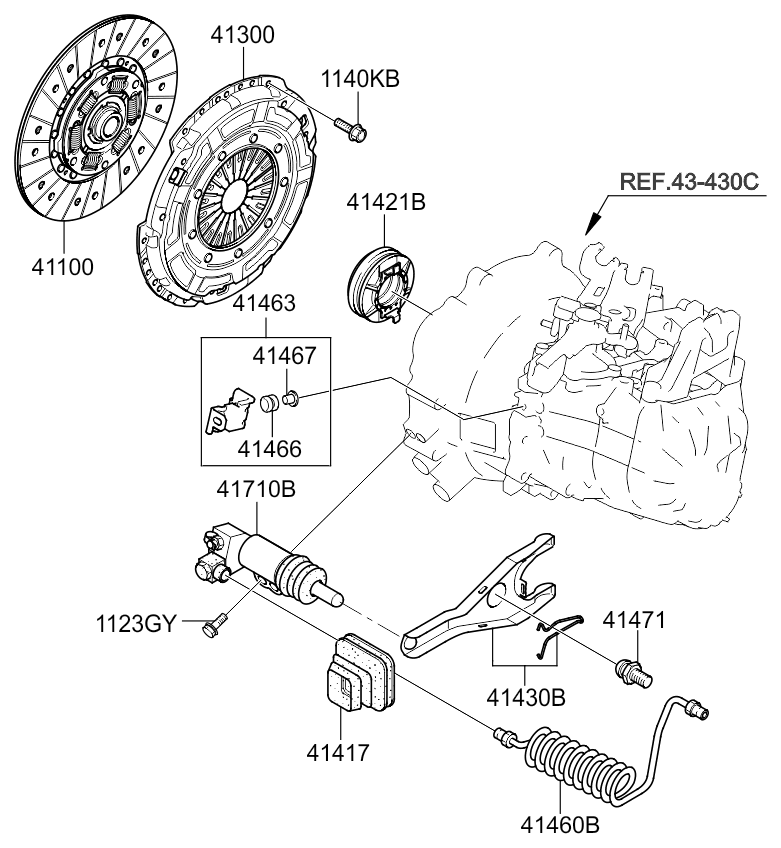 41300
1140KB
REF.43-430C
41421B
41100
41463
41467
41466
41710B
1123GY
41471
41430B
41417
41460B