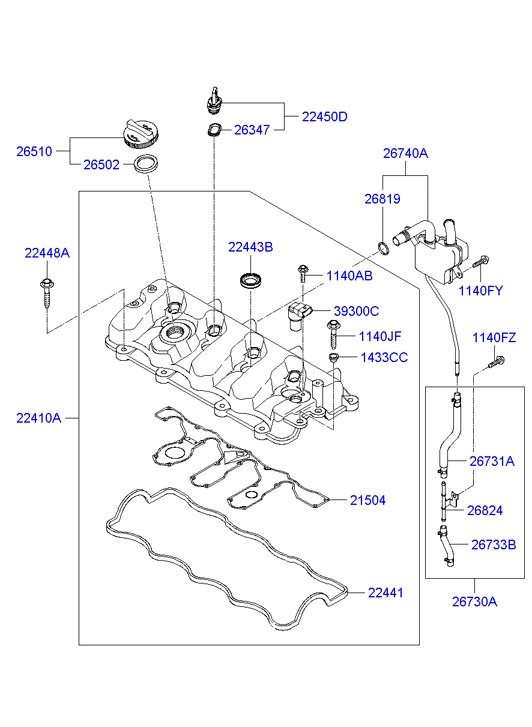 22450D
26347
26510
26502
26740A
26819
22448A
22443B
1140AB
1140FY
39300C
1140JF
1140FZ
1433CC
22410A
26731A
21504
26824
26733B
22441
26730A