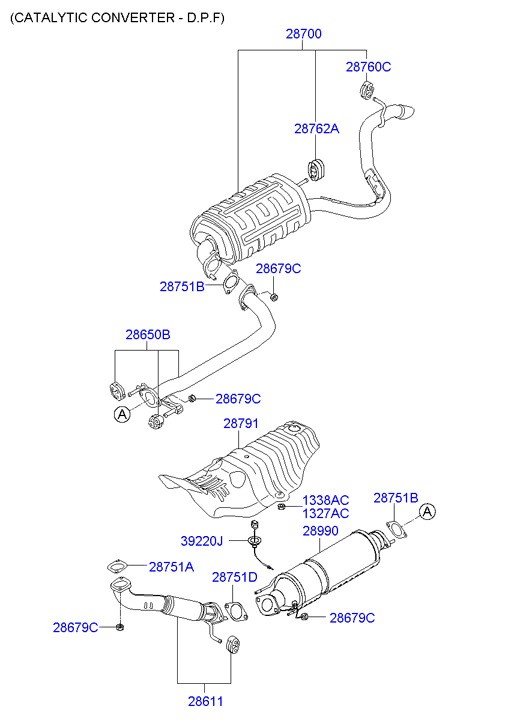 (CATALYTIC CONVERTER - D.P.F)

28700

28760C

28762A

28679C

28751B

28650B

28679C

A

28791

1338AC
1327AC

28751B

A

39220J

28990

28751A

28751D

28679C

28679C

28611