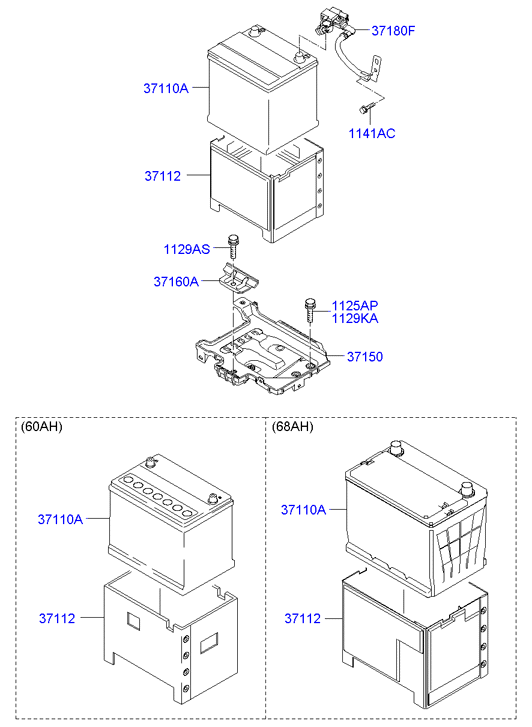 37180F

37110A

1141AC

37112

1129AS

37160A

1125AP
1129KA

37150

(60AH)

37110A

37112

(68AH)

37110A

37112