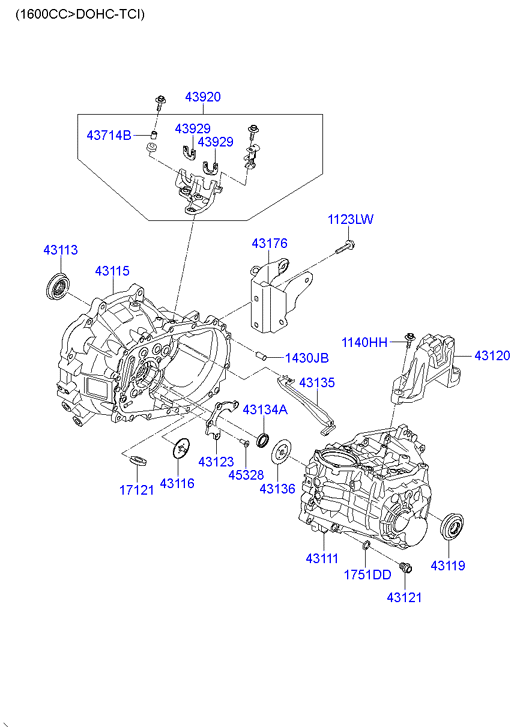 (1600CC>DOHC-TCI)

43920

43714B

43929

43929

1123LW

43176

43113

43115

1140HH

43120

1430JB

43135

43134A

43123

45328

43136

17121

43116

43111

1751DD

43119

43121